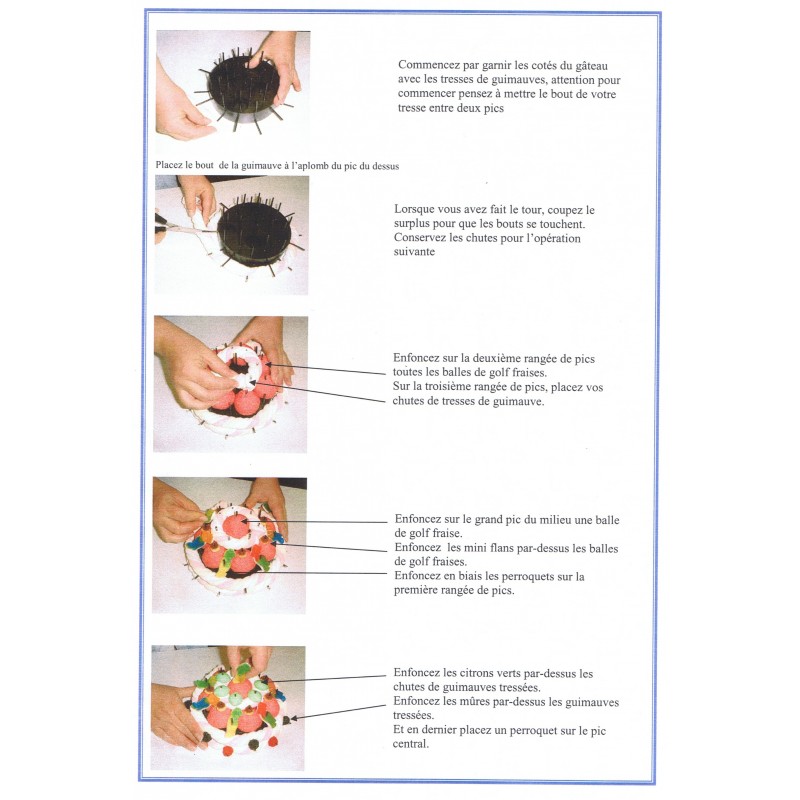 Commencez par garnir les cotés du gâteau avec les tresses de guimauves, attention pour commencer pensez à mettre le bout de votre tresse entre deux pics

Placez le bout de la guimauve à l'aplomb du pic du dessus

Lorsque vous avez fait le tour, coupez le surplus pour que les bouts se touchent. Conservez les chutes pour l'opération suivante

Enfoncez sur la deuxième rangée de pics toutes les balles de golf fraises. Sur la troisième rangée de pics, placez vos chutes de tresses de guimauve.

Enfoncez sur le grand pic du milieu une balle de golf fraise. Enfoncez les mini flans par-dessus les balles de golf fraises. Enfoncez en biais les perroquets sur la première rangée de pics.

Enfoncez les citrons verts par-dessus les chutes de guimauves tressées. Enfoncez les mûres par-dessus les guimauves tressées. Et en dernier placez un perroquet sur le pic central.